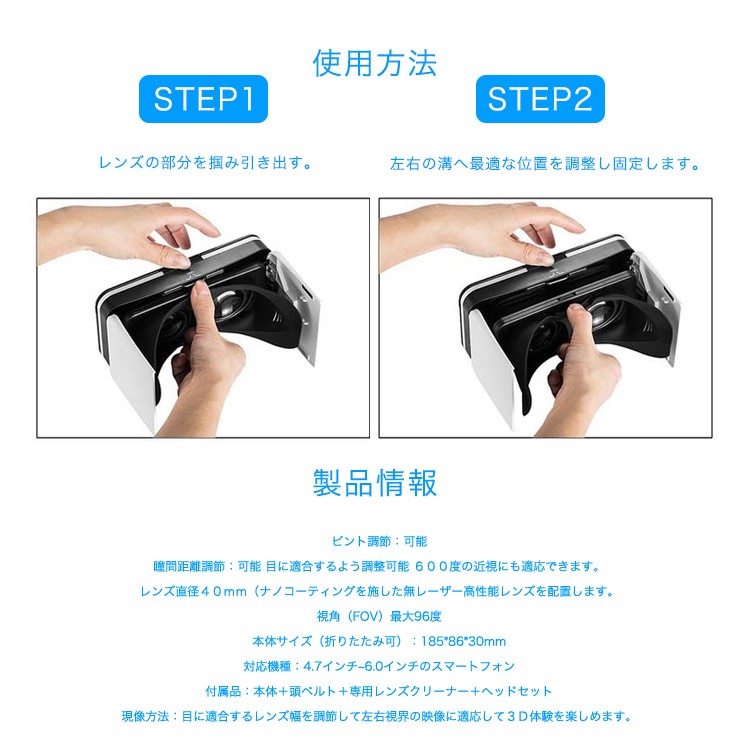 使用方法

STEP1

レンズの部分を掴み引き出す。

STEP2

左右の溝へ最適な位置を調整し固定します。

製品情報

ピント調節：可能

瞳間距離調節：可能 目に適合するよう調整可能 ６００度の近視にも適応できます。

レンズ直径４０mm（ナノコーティングを施した無レーザー高性能レンズを配置します。

視角（FOV）最大96度

本体サイズ（折りたたみ可）：185*86*30mm

対応機種：4.7インチ-6.0インチのスマートフォン

付属品：本体＋頭ベルト＋専用レンズクリーナー＋ヘッドセット

現像方法：目に適合するレンズ幅を調節して左右視界の映像に適応して３Ｄ体験を楽しめます。