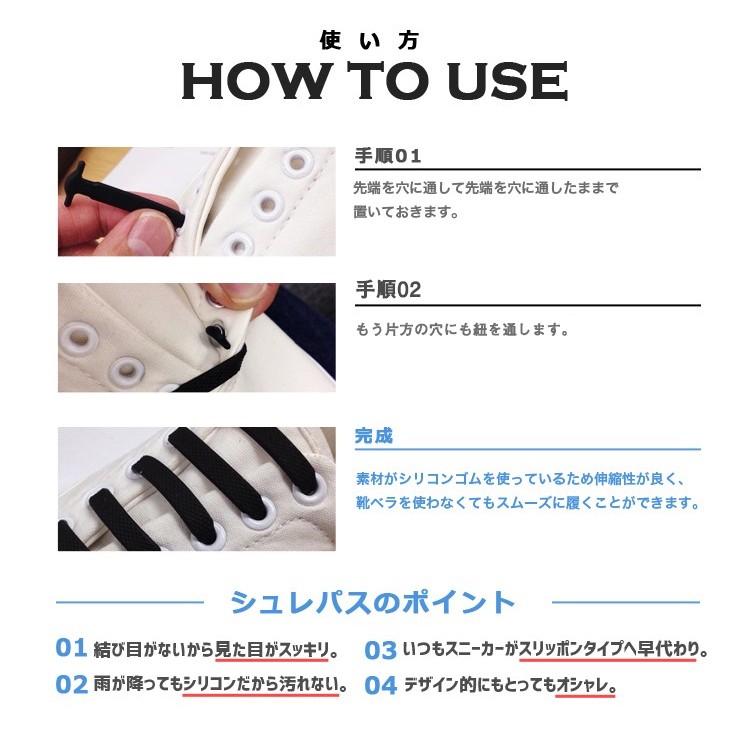 使い方
HOW TO USE

手順01
先端を穴に通して先端を穴に通したままで置いておきます。

手順02
もう片方の穴にも紐を通します。

完成
素材がシリコンゴムを使っているため伸縮性が良く、靴ベラを使わなくてもスムーズに履くことができます。

シュレパスのポイント

01 結び目がないから見た目がスッキリ。
02 雨が降ってもシリコンだから汚れない。
03 いつもスニーカーがスリッポンタイプへ早代わり。
04 デザイン的にもとってもオシャレ。