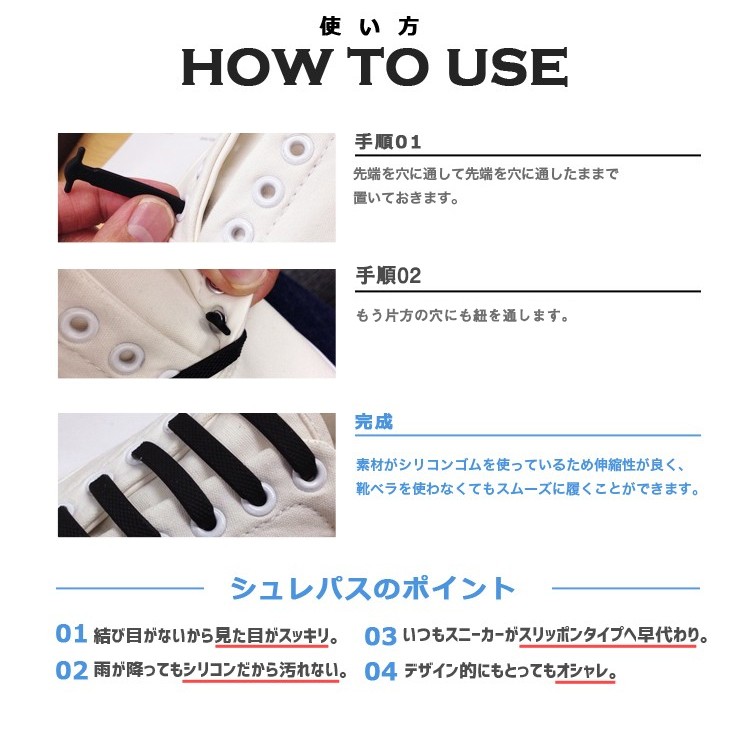 使い方
HOW TO USE

手順01

先端を穴に通して先端を穴に通したままで置いておきます。

手順02

もう片方の穴にも紐を通します。

完成

素材がシリコンゴムを使っているため伸縮性が良く、靴ベラを使わなくてもスムーズに履くことができます。

シュレパスのポイント

01 結び目がないから見た目がスッキリ。

02 雨が降ってもシリコンだから汚れない。

03 いつもスニーカーがスリッポンタイプへ早代わり。

04 デザイン的にもとってもオシャレ。