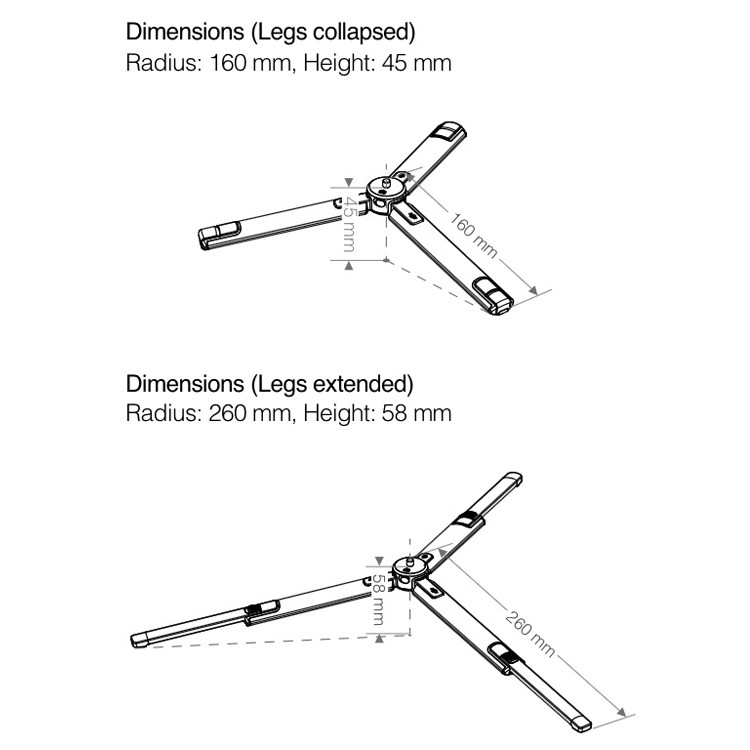 Dimensions (Legs collapsed)
Radius: 160 mm, Height: 45 mm

45 mm

160 mm

Dimensions (Legs extended)
Radius: 260 mm, Height: 58 mm

58 mm

260 mm