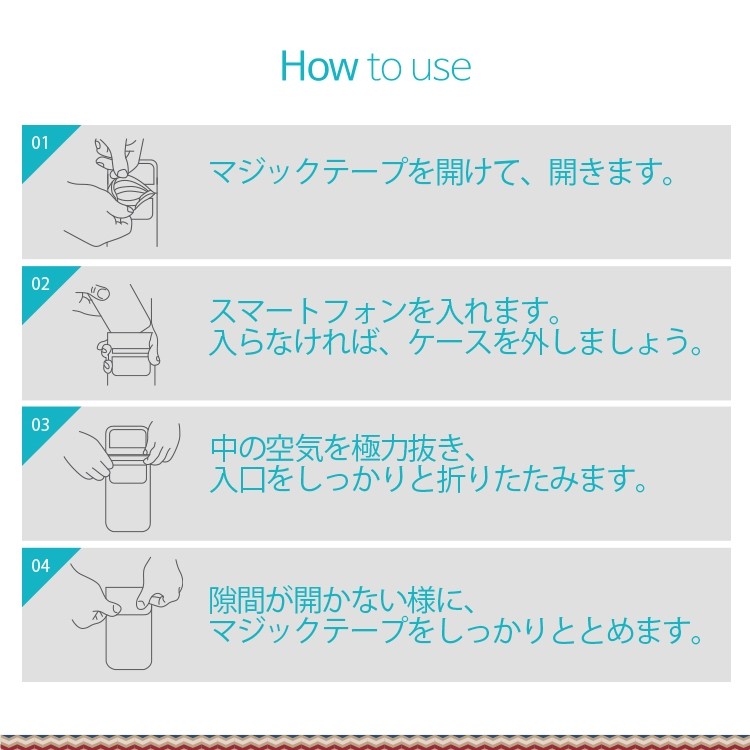 How to use

01
マジックテープを開けて、開きます。

02
スマートフォンを入れます。
入らなければ、ケースを外しましょう。

03
中の空気を極力抜き、
入口をしっかりと折りたたみます。

04
隙間が開かない様に、
マジックテープをしっかりととめます。